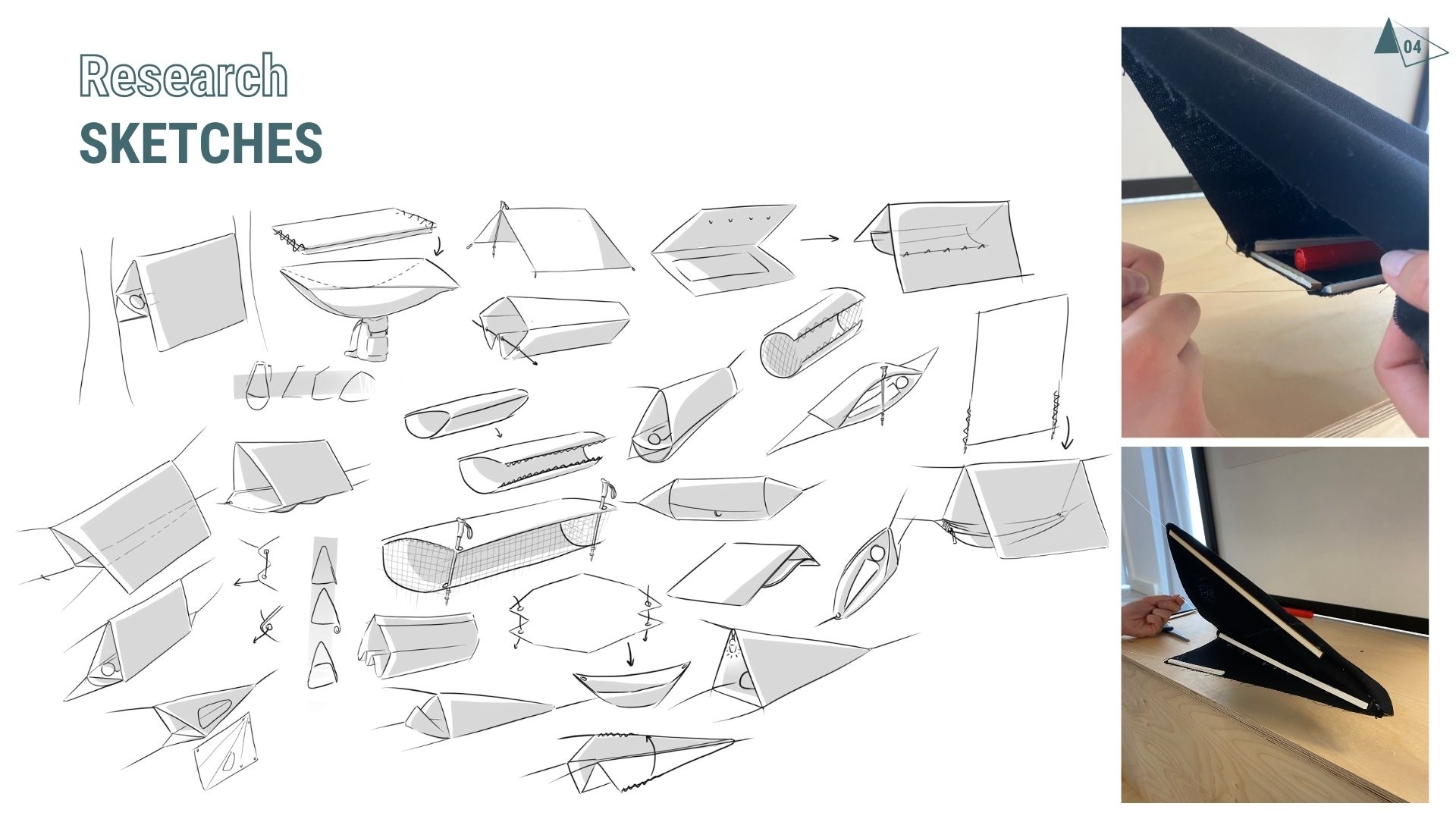 Research
SKETCHES

04