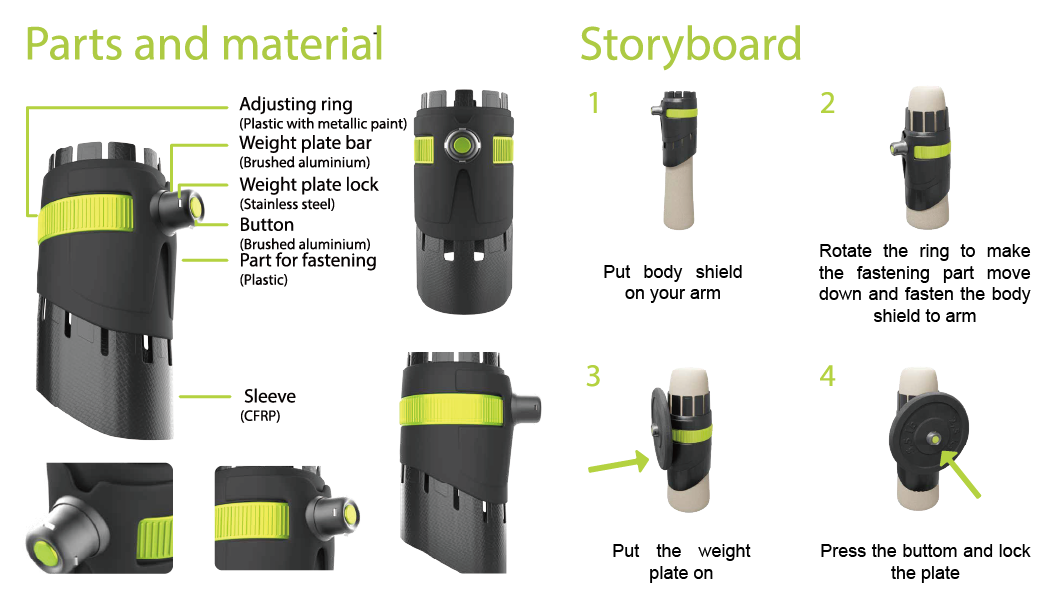 Parts and material

Adjusting ring
(Plastic with metallic paint)
Weight plate bar
(Brushed aluminium)
Weight plate lock
(Stainless steel)
Button
(Brushed aluminium)
Part for fastening
(Plastic)

Sleeve
(CFRP)

Storyboard

1
Put body shield on your arm

2
Rotate the ring to make the fastening part move down and fasten the body shield to arm

3
Put the weight plate on

4
Press the buttom and lock the plate