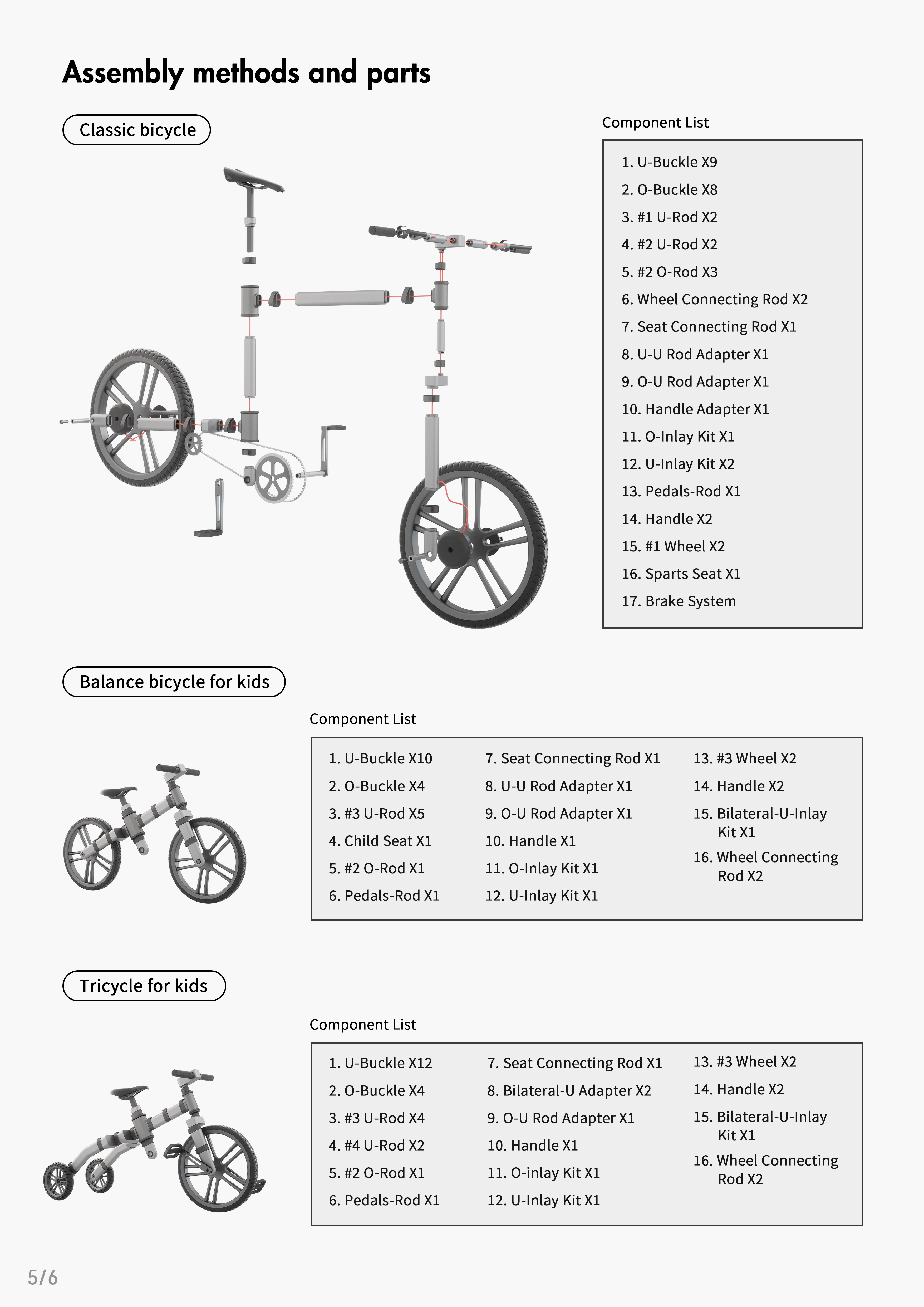 Assembly methods and parts

Classic bicycle

Component List

1. U-Buckle X9
2. O-Buckle X8
3. #1 U-Rod X2
4. #2 U-Rod X2
5. #2 O-Rod X3
6. Wheel Connecting Rod X2
7. Seat Connecting Rod X1
8. U-U Rod Adapter X1
9. O-U Rod Adapter X1
10. Handle Adapter X1
11. O-Inlay Kit X1
12. U-Inlay Kit X2
13. Pedals-Rod X1
14. Handle X2
15. #1 Wheel X2
16. Sparts Seat X1
17. Brake System

Balance bicycle for kids

Component List

1. U-Buckle X10
2. O-Buckle X4
3. #3 U-Rod X5
4. Child Seat X1
5. #2 O-Rod X1
6. Pedals-Rod X1

7. Seat Connecting Rod X1
8. U-U Rod Adapter X1
9. O-U Rod Adapter X1
10. Handle X1
11. O-Inlay Kit X1
12. U-Inlay Kit X1

13. #3 Wheel X2
14. Handle X2
15. Bilateral-U-Inlay Kit X1
16. Wheel Connecting Rod X2

Tricycle for kids

Component List

1. U-Buckle X12
2. O-Buckle X4
3. #3 U-Rod X4
4. #4 U-Rod X2
5. #2 O-Rod X1
6. Pedals-Rod X1

7. Seat Connecting Rod X1
8. Bilateral-U Adapter X2
9. O-U Rod Adapter X1
10. Handle X1
11. O-inlay Kit X1
12. U-Inlay Kit X1

13. #3 Wheel X2
14. Handle X2
15. Bilateral-U-Inlay Kit X1
16. Wheel Connecting Rod X2

5/6