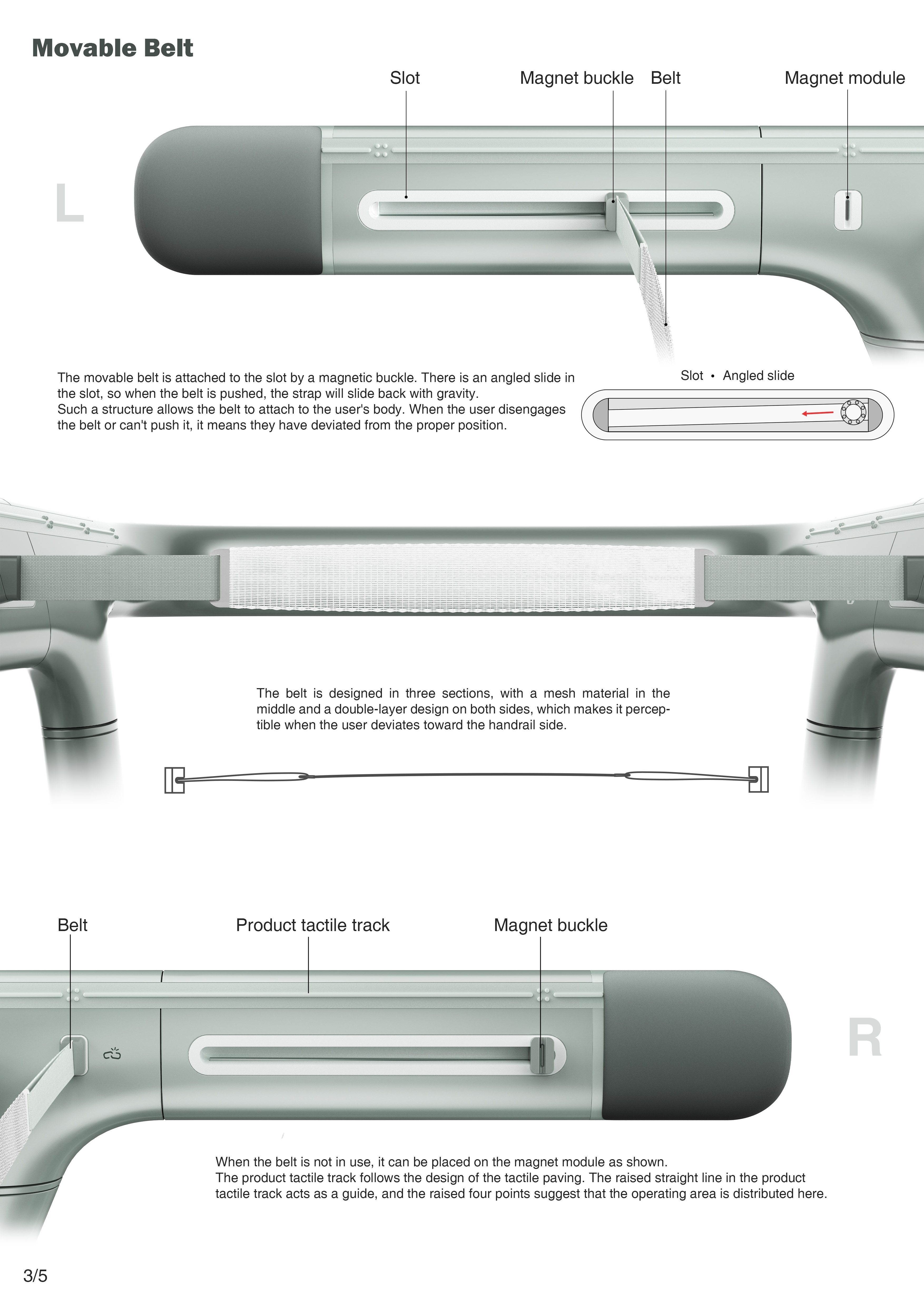 Movable Belt

Slot

Magnet buckle

Belt

Magnet module

L

The movable belt is attached to the slot by a magnetic buckle. There is an angled slide in the slot, so when the belt is pushed, the strap will slide back with gravity.
Such a structure allows the belt to attach to the user's body. When the user disengages the belt or can't push it, it means they have deviated from the proper position.

Slot • Angled slide

The belt is designed in three sections, with a mesh material in the middle and a double-layer design on both sides, which makes it perceptible when the user deviates toward the handrail side.

Belt

Product tactile track

Magnet buckle

R

When the belt is not in use, it can be placed on the magnet module as shown.
The product tactile track follows the design of the tactile paving. The raised straight line in the product tactile track acts as a guide, and the raised four points suggest that the operating area is distributed here.

3/5