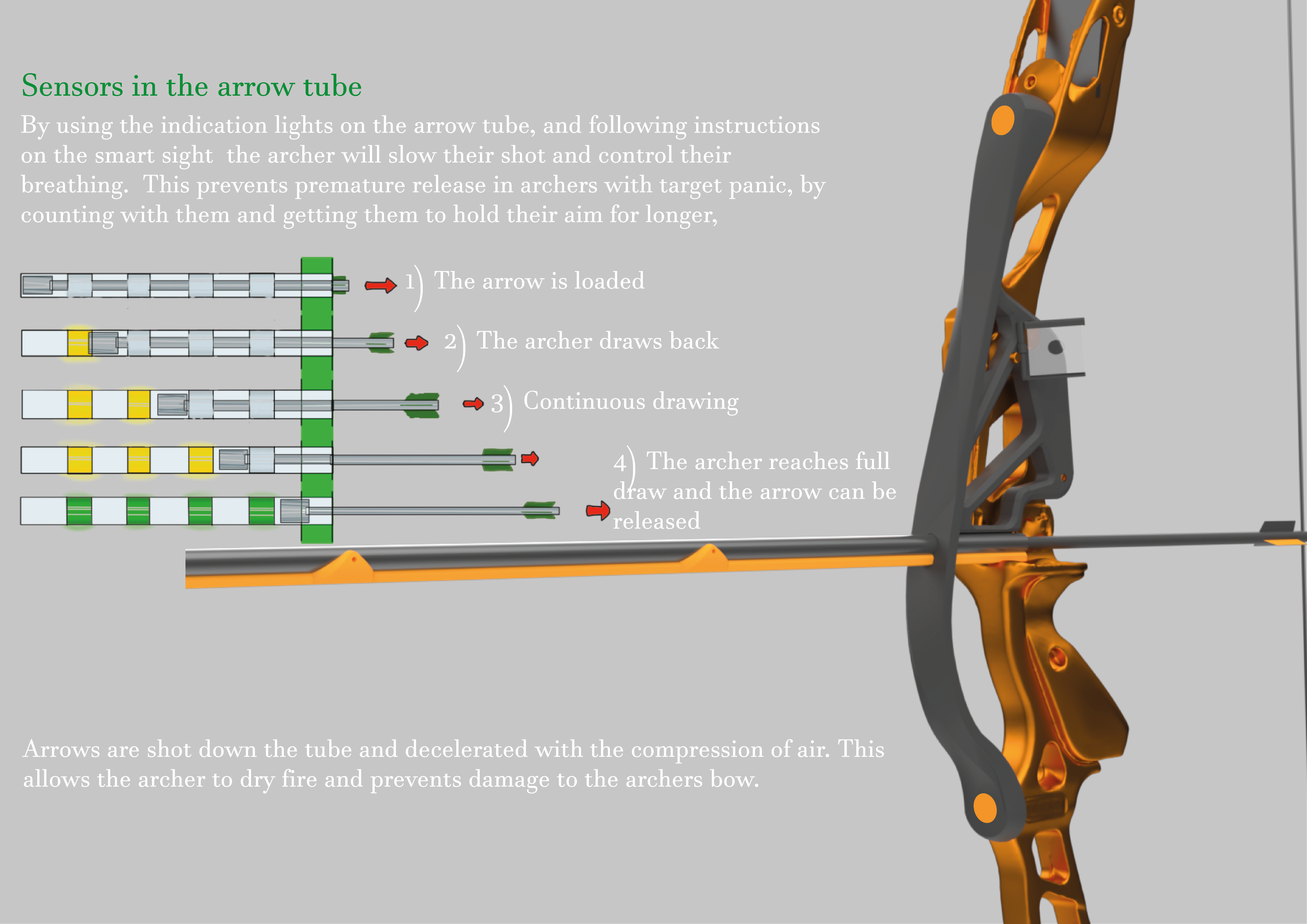 Sensors in the arrow tube

By using the indication lights on the arrow tube, and following instructions on the smart sight the archer will slow their shot and control their breathing. This prevents premature release in archers with target panic, by counting with them and getting them to hold their aim for longer,

1) The arrow is loaded

2) The archer draws back

3) Continuous drawing

4) The archer reaches full draw and the arrow can be released

Arrows are shot down the tube and decelerated with the compression of air. This allows the archer to dry fire and prevents damage to the archers bow.