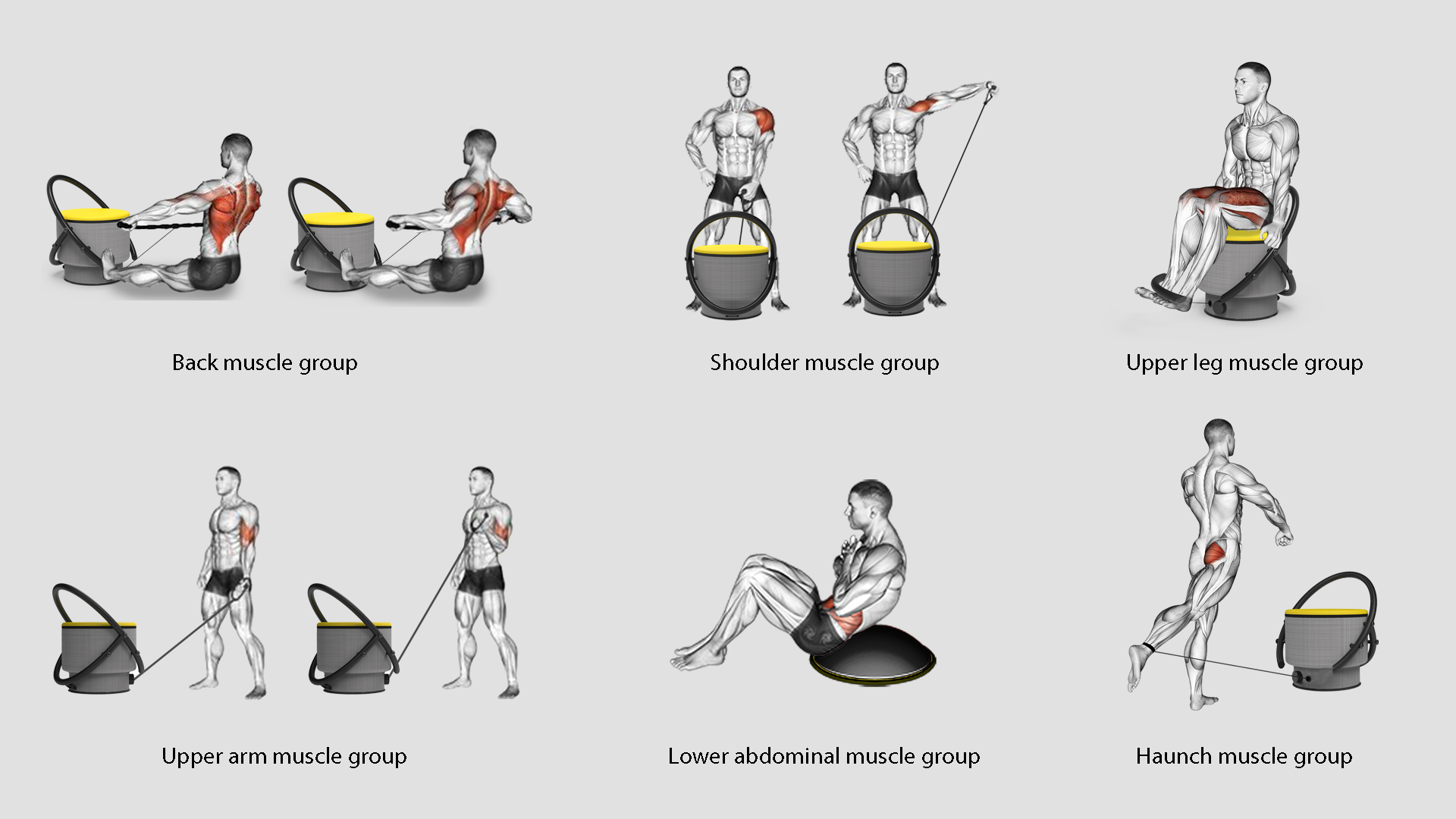 Back muscle group

Shoulder muscle group

Upper leg muscle group

Upper arm muscle group

Lower abdominal muscle group

Haunch muscle group