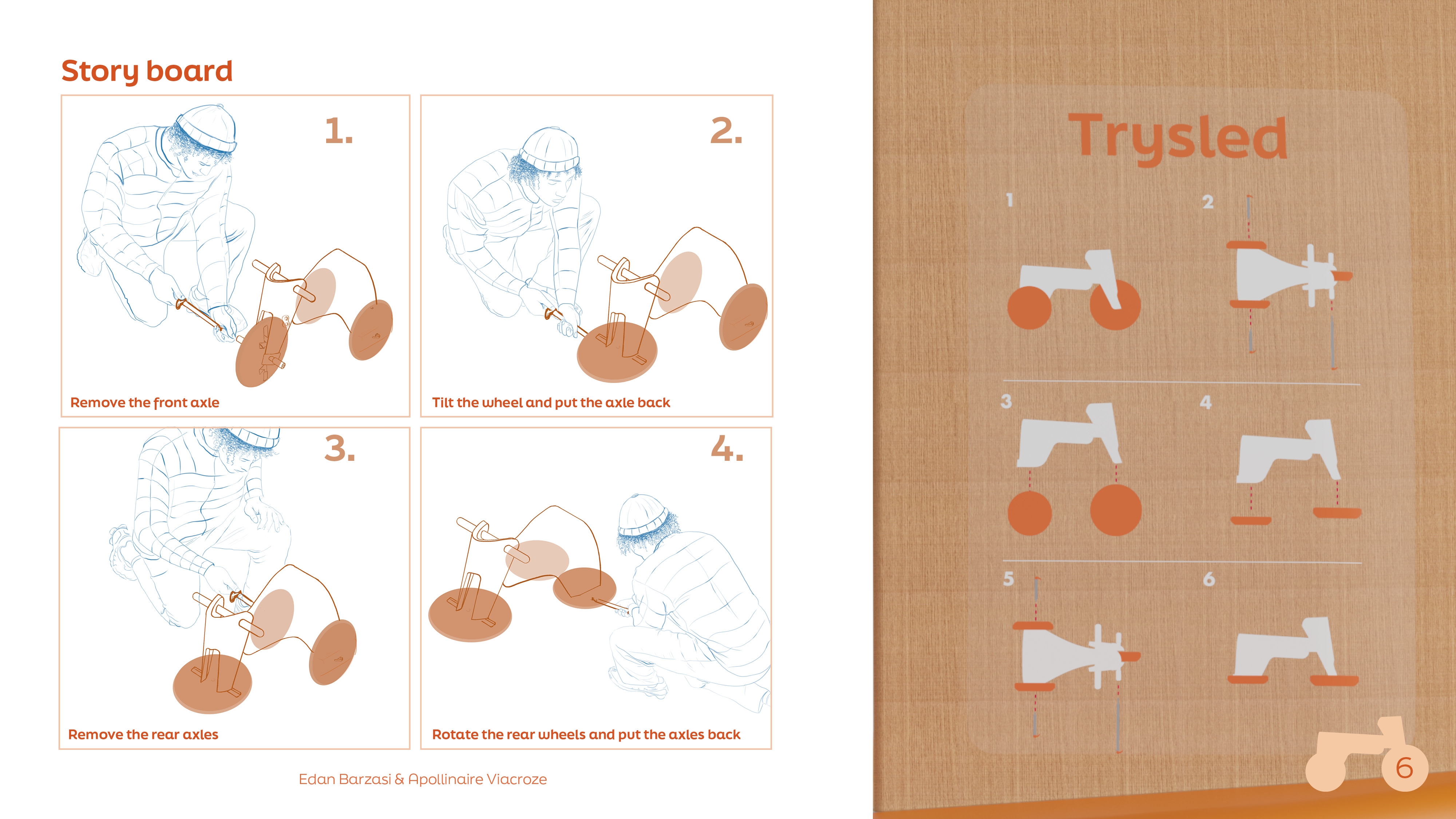 Story board

1.

Remove the front axle

2.

Tilt the wheel and put the axle back

3.

Remove the rear axles

4.

Rotate the rear wheels and put the axles back

Edan Barzasi & Apollinaire Viacroze

Trysled

1

2

3

4

5

6

6